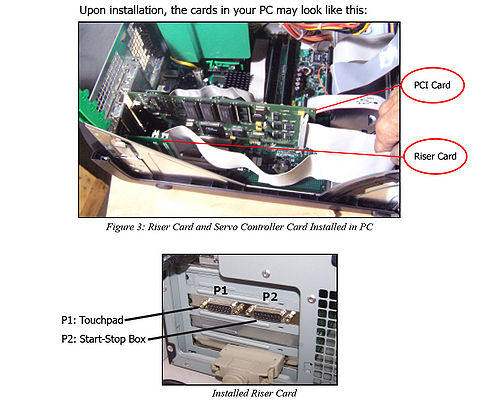 Upon installation, the cards in your PC may look like this:

PCI Card

Riser Card

Figure 3: Riser Card and Servo Controller Card Installed in PC

P1

P2

P1: Touchpad

P2: Start-Stop Box

Installed Riser Card