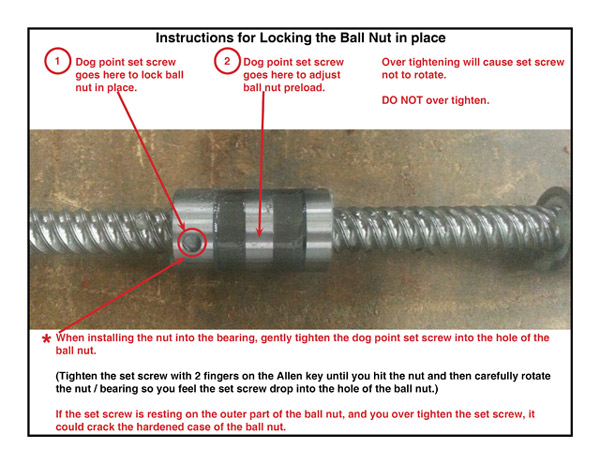 Instructions for Locking the Ball Nut in place

1 Dog point set screw goes here to lock ball nut in place.

2 Dog point set screw goes here to adjust ball nut preload.

Over tightening will cause set screw not to rotate.

DO NOT over tighten.

* When installing the nut into the bearing, gently tighten the dog point set screw into the hole of the ball nut.

(Tighten the set screw with 2 fingers on the Allen key until you hit the nut and then carefully rotate the nut / bearing so you feel the set screw drop into the hole of the ball nut.)

If the set screw is resting on the outer part of the ball nut, and you over tighten the set screw, it could crack the hardened case of the ball nut.